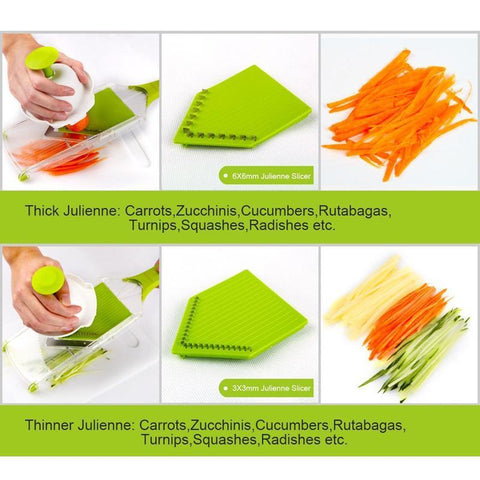 6X6mm Julienne Slicer

Thick Julienne: Carrots,Zucchinis,Cucumbers,Rutabagas, Turnips,Squashes,Radishes etc.

3X3mm Julienne Slicer

Thinner Julienne: Carrots,Zucchinis,Cucumbers,Rutabagas, Turnips,Squashes,Radishes etc.