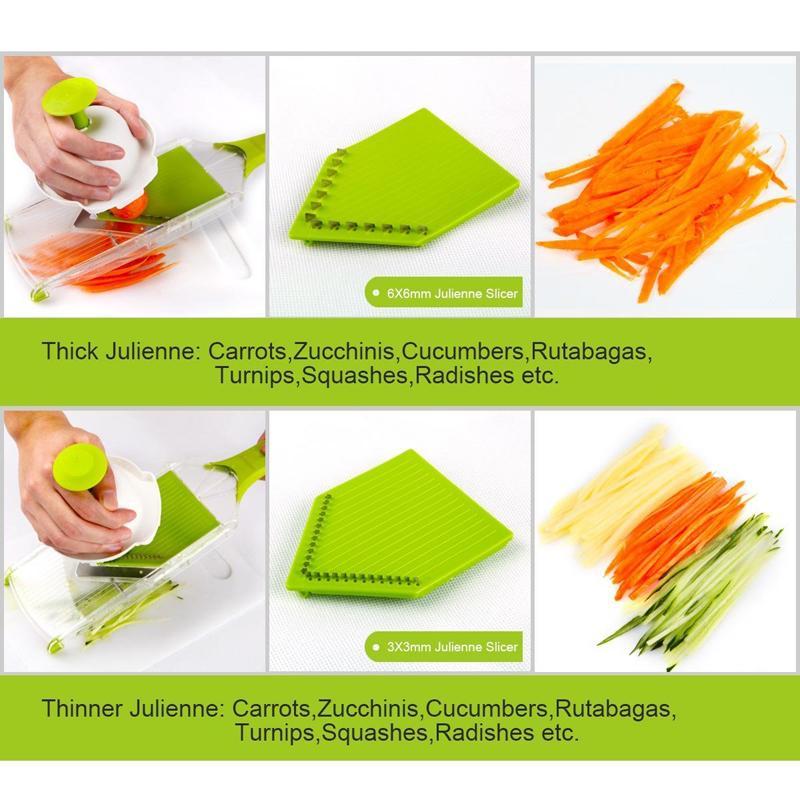 6X6mm Julienne Slicer

Thick Julienne: Carrots,Zucchinis,Cucumbers,Rutabagas, Turnips,Squashes,Radishes etc.

3X3mm Julienne Slicer

Thinner Julienne: Carrots,Zucchinis,Cucumbers,Rutabagas, Turnips,Squashes,Radishes etc.